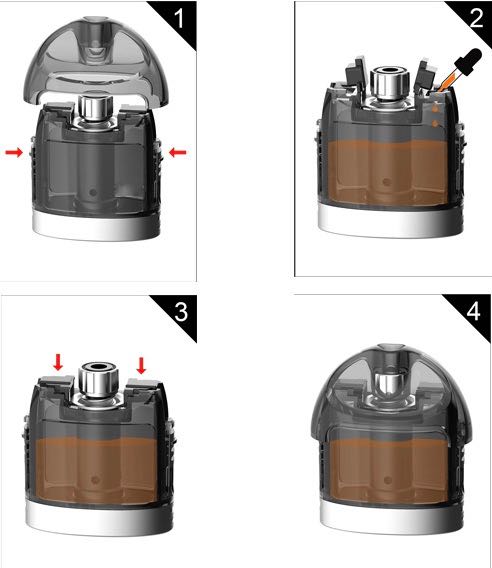 1

2

3

4